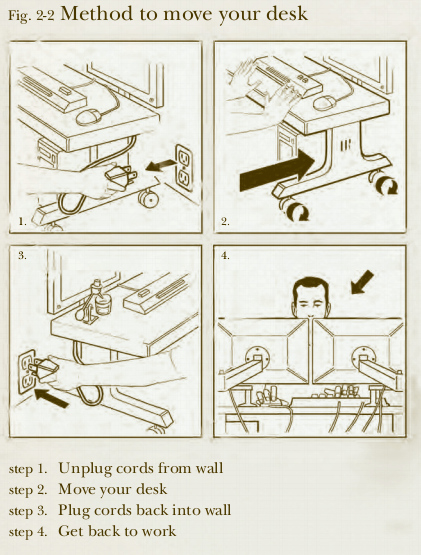 Fig. 2-2 Method to move your desk

1.

2.

3.

4.

step 1. Unplug cords from wall
step 2. Move your desk
step 3. Plug cords back into wall
step 4. Get back to work